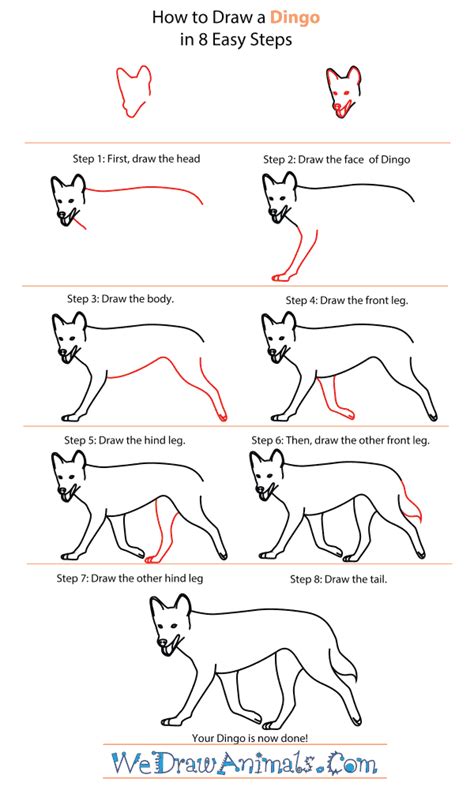 How to Draw a Dingo
in 8 Easy Steps

Step 1: First, draw the head

Step 2: Draw the face of Dingo

Step 3: Draw the body.

Step 4: Draw the front leg.

Step 5: Draw the hind leg.

Step 6: Then, draw the other front leg.

Step 7: Draw the other hind leg

Step 8: Draw the tail.

Your Dingo is now done!

WeDrawAnimals.Com