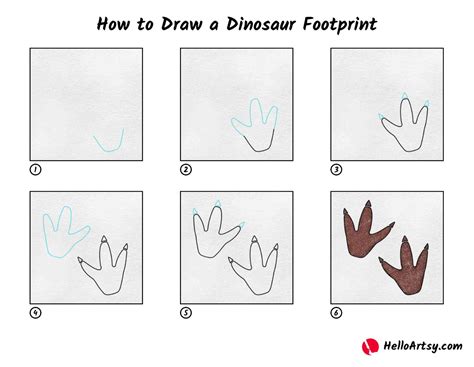 How to Draw a Dinosaur Footprint

1

2

3

4

5

6

HelloArtsy.com