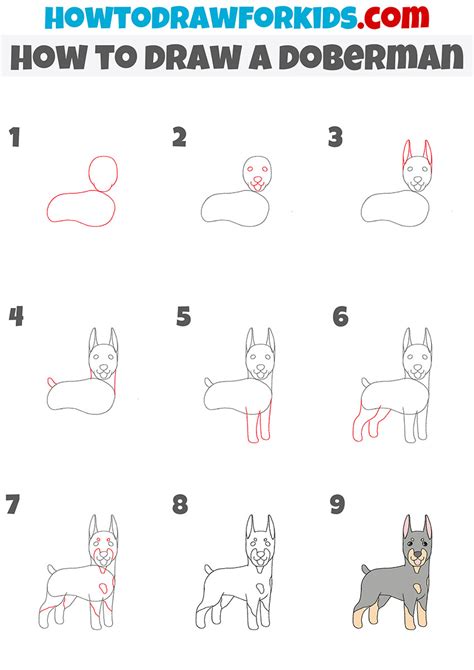 HOWTODRAWFORKIDS.com
HOW TO DRAW A DOBERMAN

1

2

3

4

5

6

7

8

9