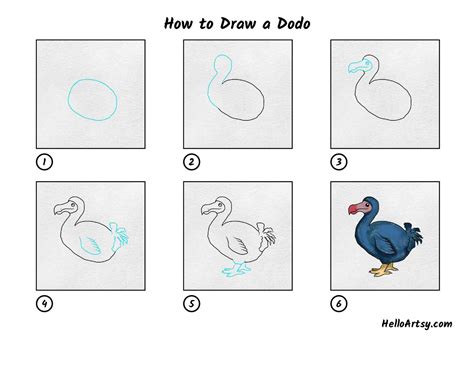 How to Draw a Dodo

1

2

3

4

5

6

HelloArtsy.com