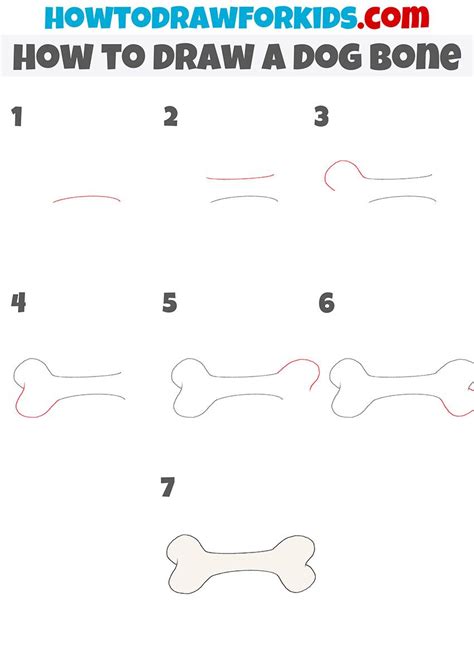 HOWTODRAWFORKIDS.com
HOW TO DRAW A DOG BONE

1

2

3

4

5

6

7