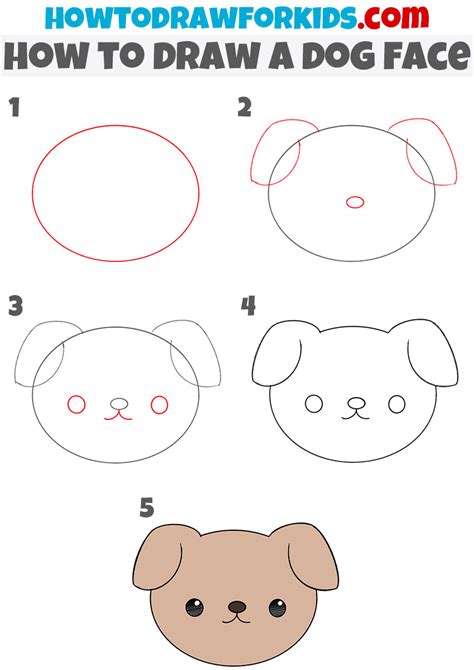 HOWTODRAWFORKIDS.com
HOW TO DRAW A DOG FACE

1

2

3

4

5