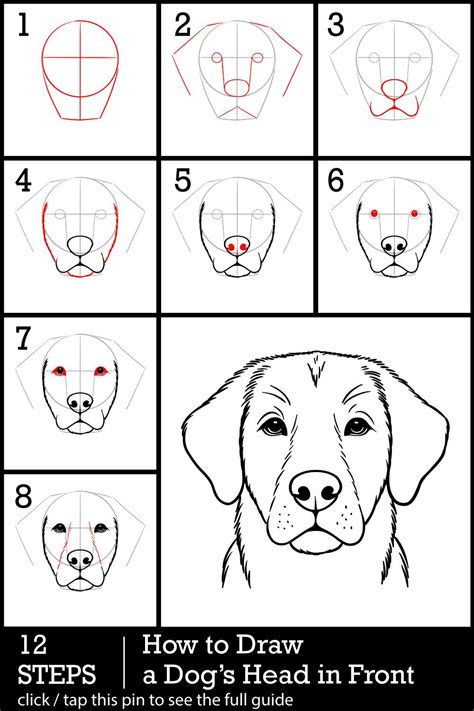 1

2

3

4

5

6

7

8

12 STEPS

How to Draw a Dog's Head in Front

click / tap this pin to see the full guide