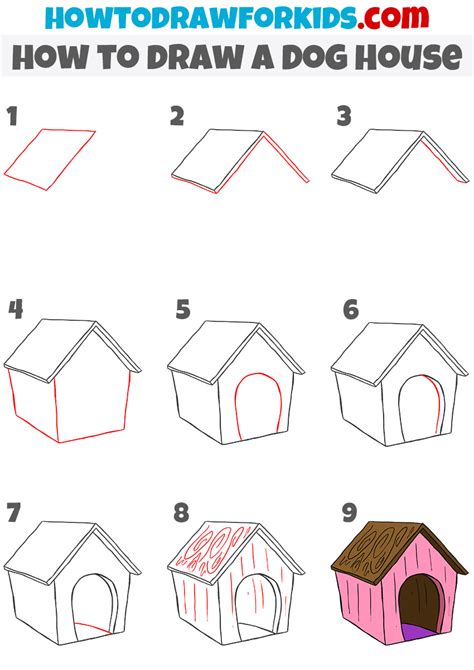 HOWTODRAWFORKIDS.com
HOW TO DRAW A DOG HOUSE

1

2

3

4

5

6

7

8

9