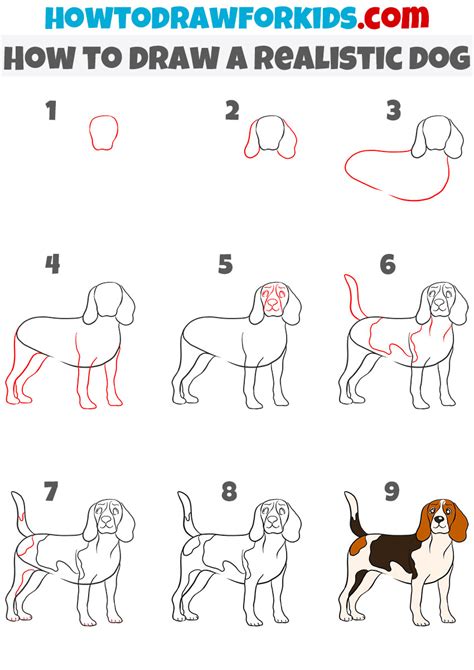 HOWTODRAWFORKIDS.com
HOW TO DRAW A REALISTIC DOG

1
2
3
4
5
6
7
8
9