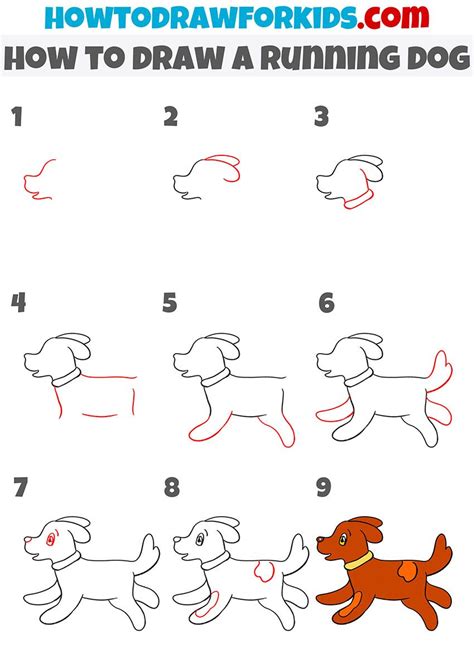 HOWTODRAWFORKIDS.com
HOW TO DRAW A RUNNING DOG

1
2
3
4
5
6
7
8
9