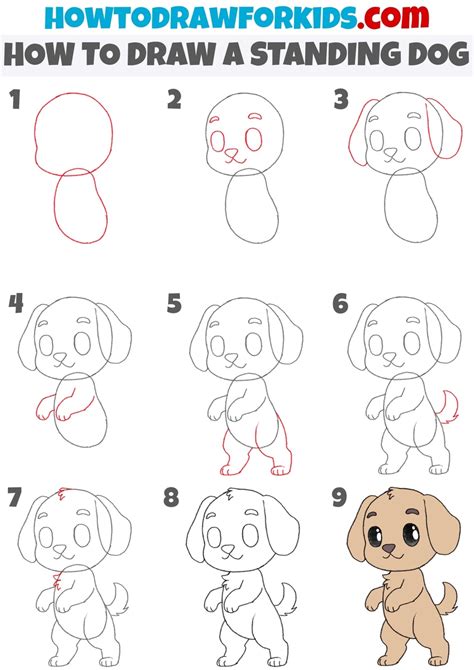 HOWTODRAWFORKIDS.com
HOW TO DRAW A STANDING DOG

1

2

3

4

5

6

7

8

9