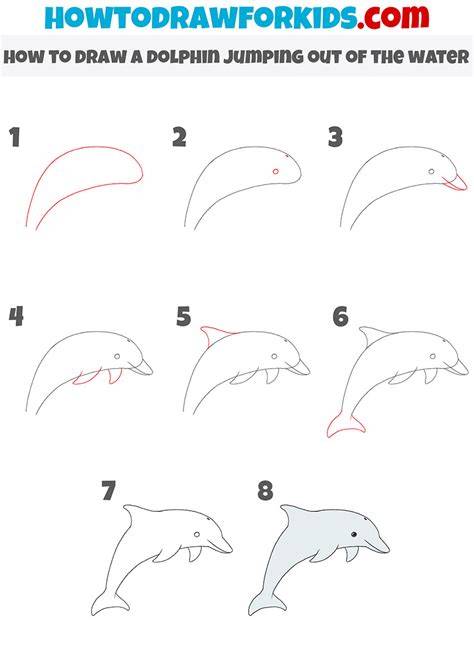 HOWTODRAWFORKIDS.com

HOW TO DRAW A DOLPHIN JUMPING OUT OF THE WATER

1

2

3

4

5

6

7

8