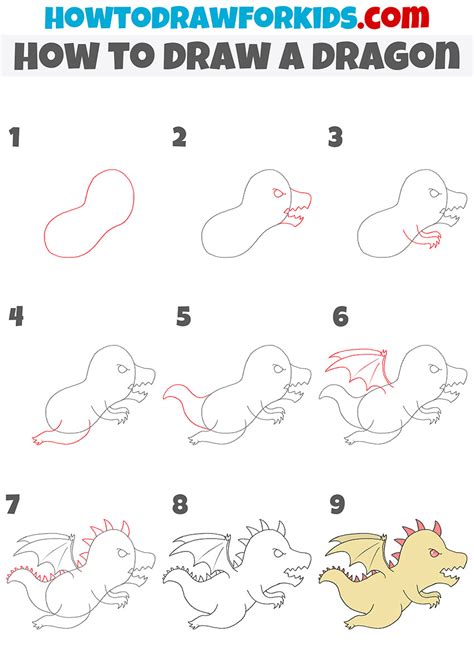 HOWTODRAWFORKIDS.com
HOW TO DRAW A DRAGON

1

2

3

4

5

6

7

8

9