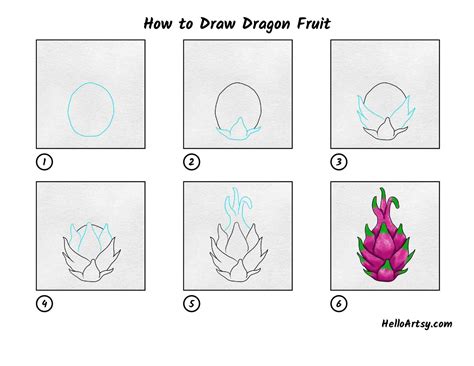 How to Draw Dragon Fruit

1

2

3

4

5

6

HelloArtsy.com