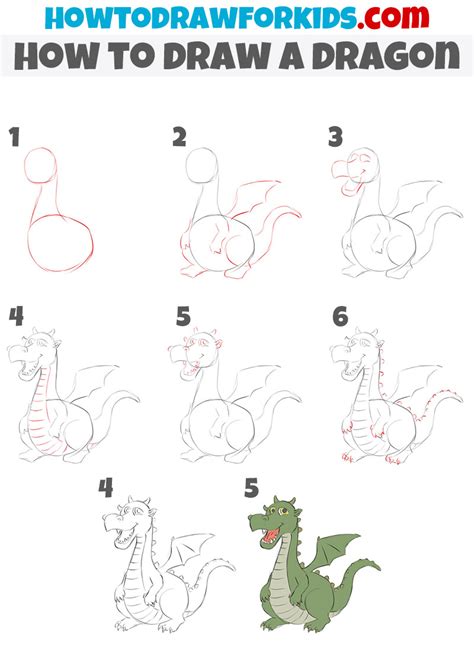 HOWTODRAWFORKIDS.com
HOW TO DRAW A DRAGON

1

2

3

4

5

6

4

5