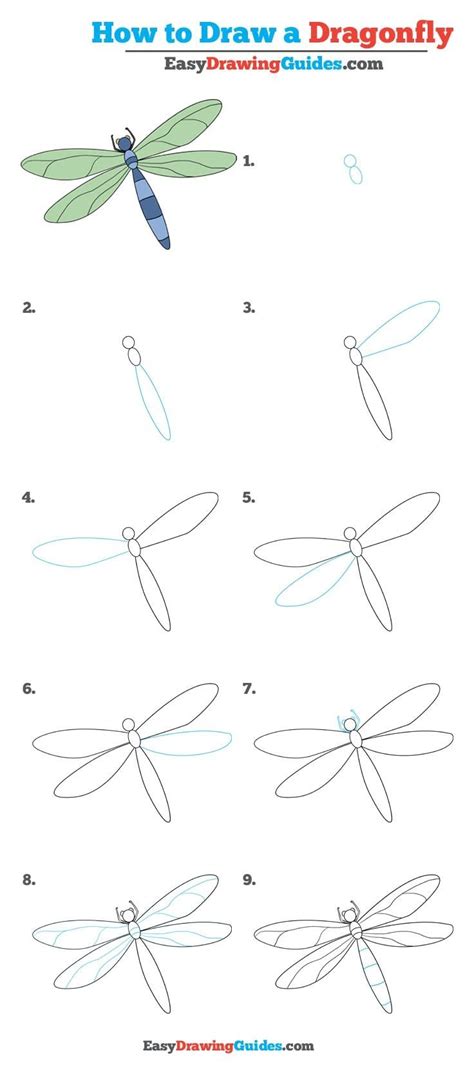 How to Draw a Dragonfly
EasyDrawingGuides.com

1.

2.

3.

4.

5.

6.

7.

8.

9.

EasyDrawingGuides.com