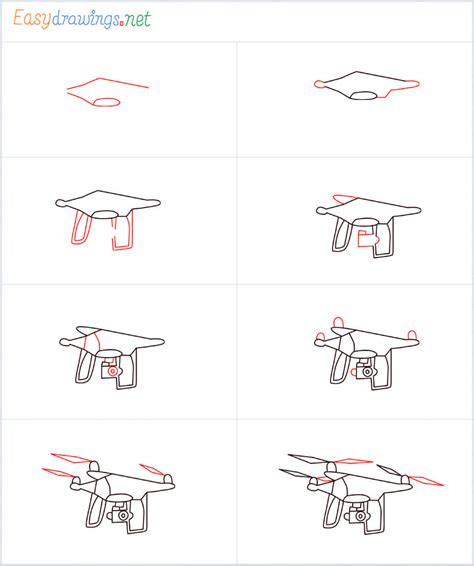 Easydrawings.net