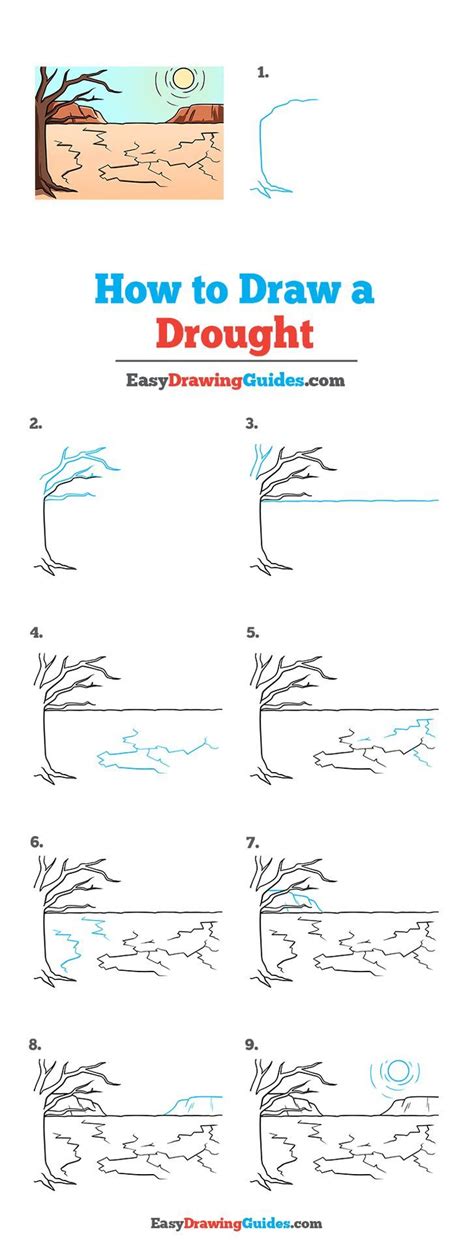 1.

How to Draw a Drought

EasyDrawingGuides.com

2.

3.

4.

5.

6.

7.

8.

9.

EasyDrawingGuides.com