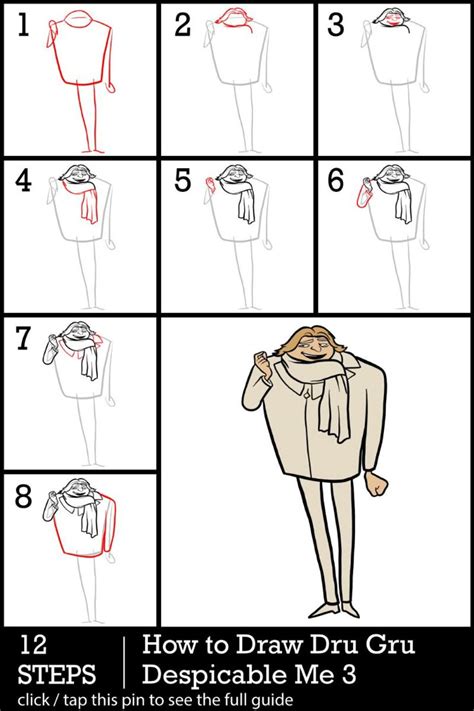 1

2

3

4

5

6

7

8

12 STEPS

How to Draw Dru Gru Despicable Me 3

click / tap this pin to see the full guide