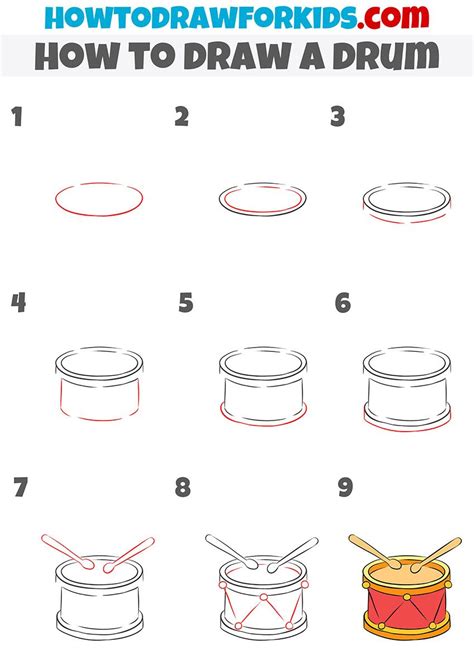 HOWTODRAWFORKIDS.com
HOW TO DRAW A DRUM

1

2

3

4

5

6

7

8

9