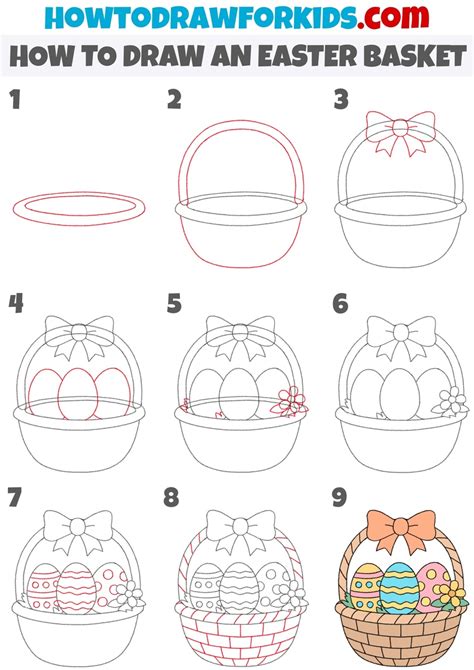 HOWTODRAWFORKIDS.com
HOW TO DRAW AN EASTER BASKET

1

2

3

4

5

6

7

8

9