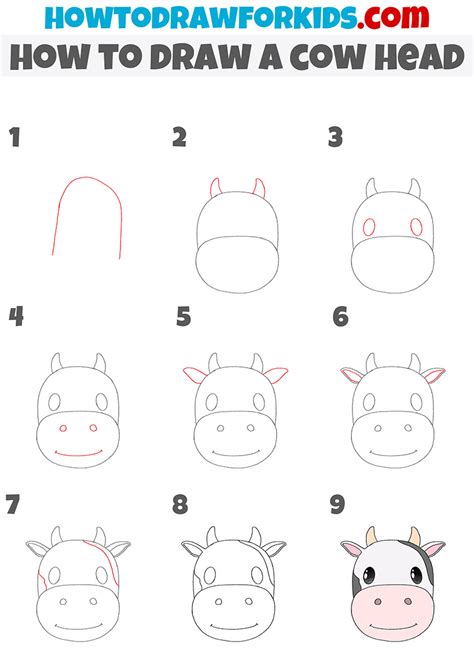 HOWTODRAWFORKIDS.com
HOW TO DRAW A COW HEAD

1

2

3

4

5

6

7

8

9