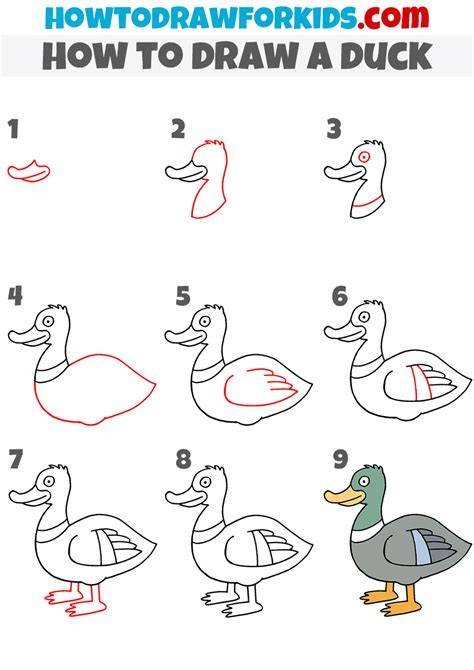 HOWTODRAWFORKIDS.com
HOW TO DRAW A DUCK

1

2

3

4

5

6

7

8

9