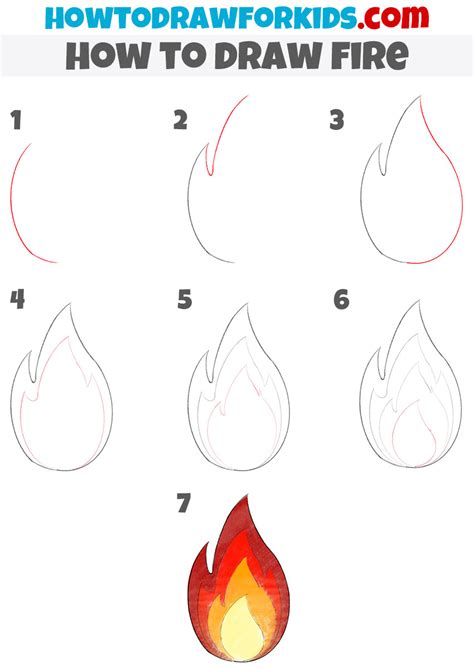 HOWTODRAWFORKIDS.com
HOW TO DRAW FIRE

1

2

3

4

5

6

7