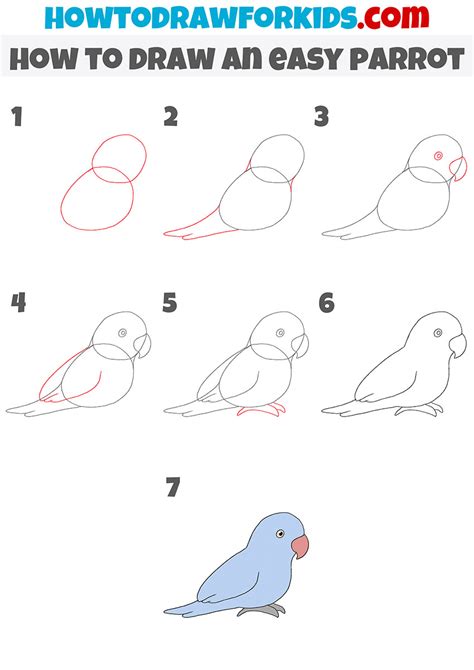 HOWTODRAWFORKIDS.com

HOW TO DRAW AN EASY PARROT

1

2

3

4

5

6

7