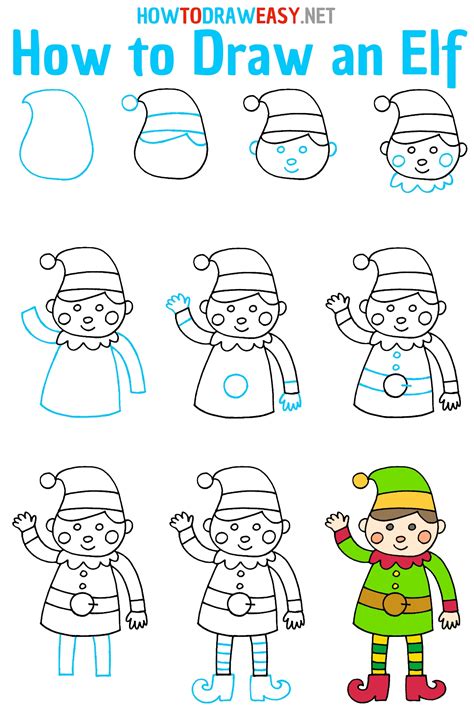 HOWTODRAWEASY.NET

How to Draw an Elf