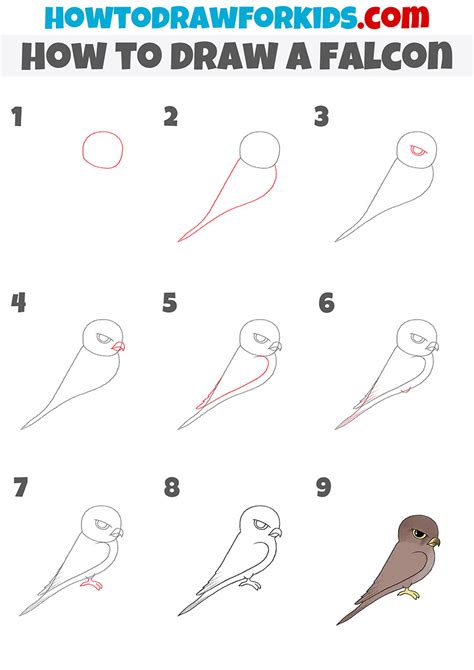 HOWTODRAWFORKIDS.com
HOW TO DRAW A FALCON

1

2

3

4

5

6

7

8

9