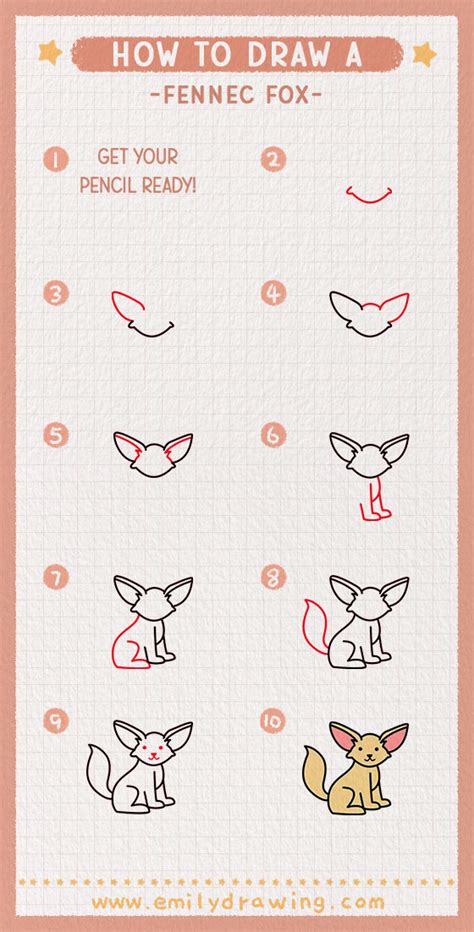 HOW TO DRAW A

-FENNEC FOX-

1 GET YOUR PENCIL READY!

2

3

4

5

6

7

8

9

10

www.emilydrawing.com