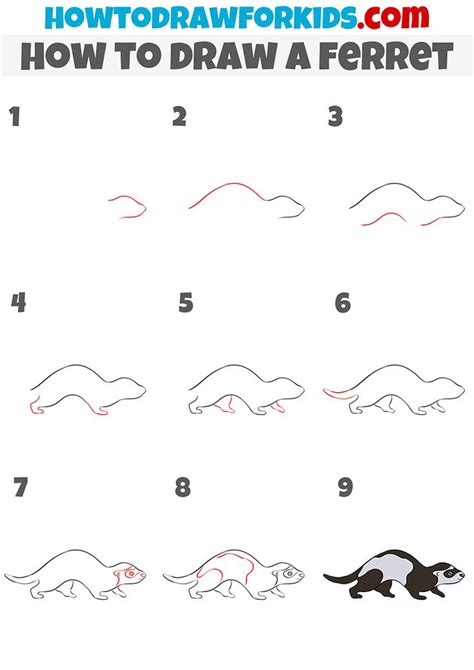 HOWTODRAWFORKIDS.com
HOW TO DRAW A FERRET

1

2

3

4

5

6

7

8

9