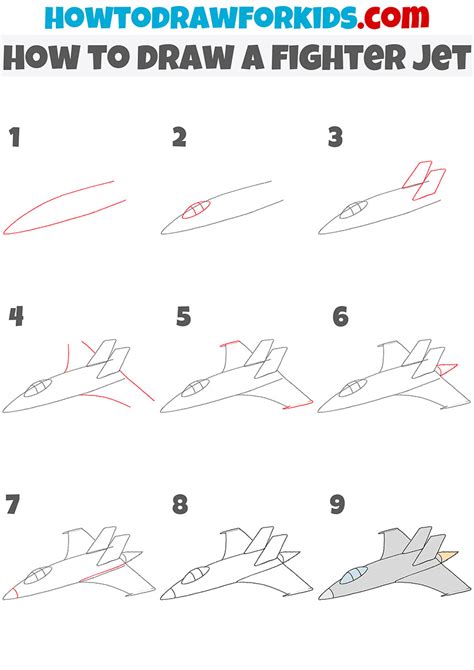 HOWTODRAWFORKIDS.com
HOW TO DRAW A FIGHTER JET

1

2

3

4

5

6

7

8

9