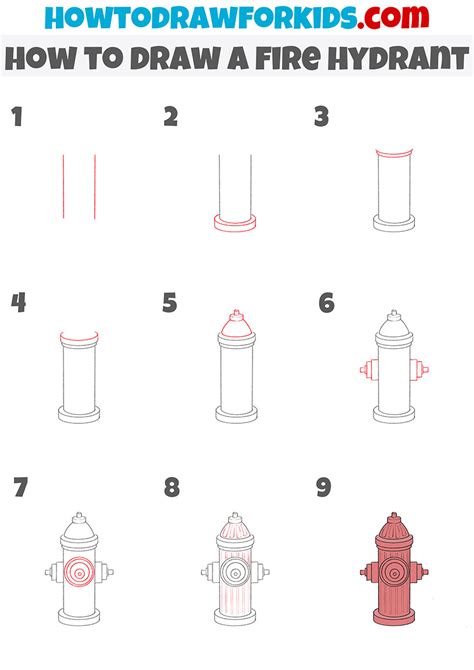 HOWTODRAWFORKIDS.com
HOW TO DRAW A FIRE HYDRANT

1

2

3

4

5

6

7

8

9