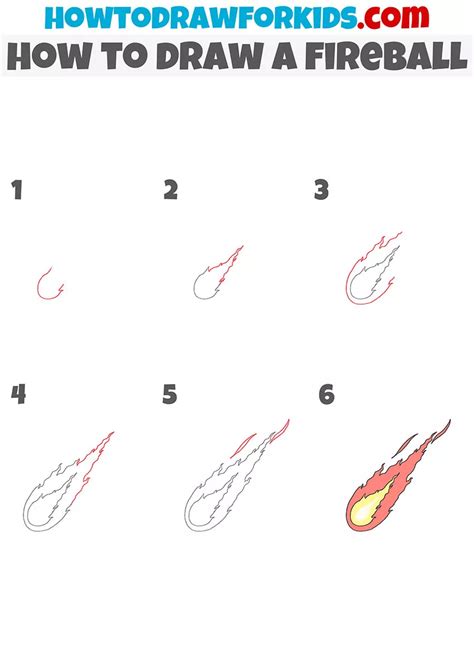 HOWTODRAWFORKIDS.com
HOW TO DRAW A FIREBALL

1

2

3

4

5

6