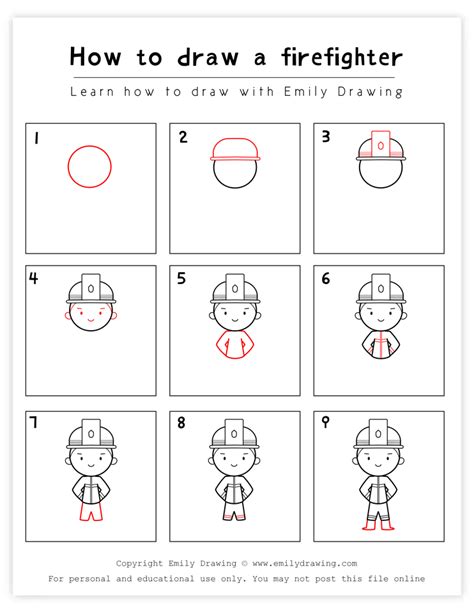 How to draw a firefighter

Learn how to draw with Emily Drawing

1

2

3

4

5

6

7

8

9

Copyright Emily Drawing © www.emilydrawing.com
For personal and educational use only. You may not post this file online