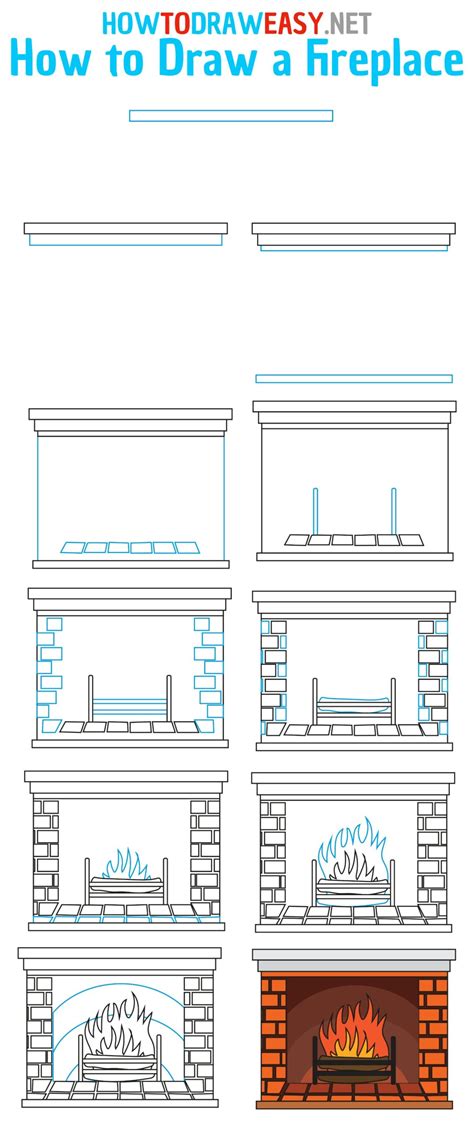 HOWTODRAWEASY.NET
How to Draw a Fireplace