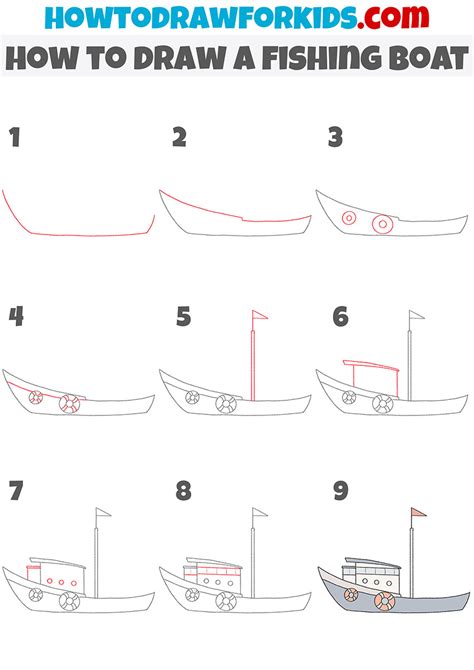 HOWTODRAWFORKIDS.com
HOW TO DRAW A FISHING BOAT

1

2

3

4

5

6

7

8

9