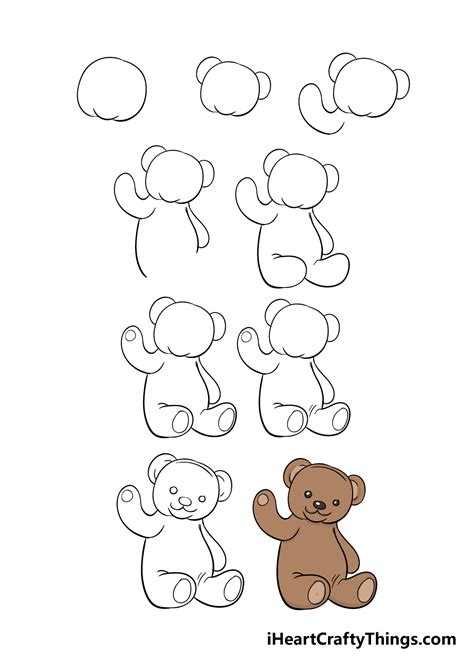 iHeartCraftyThings.com