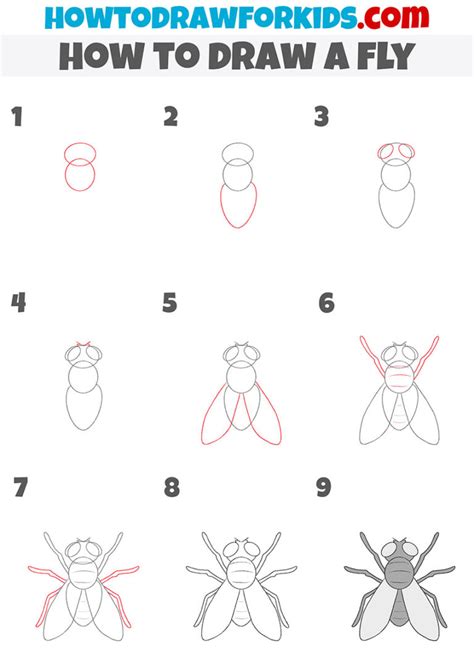 HOWTODRAWFORKIDS.com

HOW TO DRAW A FLY

1

2

3

4

5

6

7

8

9