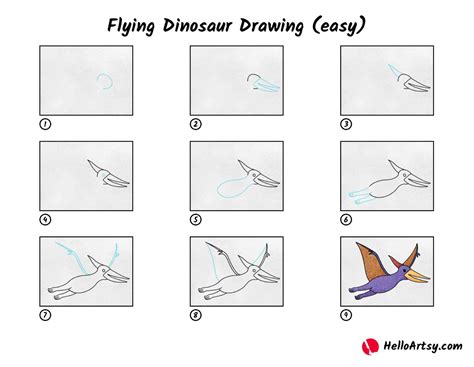 Flying Dinosaur Drawing (easy)

1

2

3

4

5

6

7

8

9

HelloArtsy.com