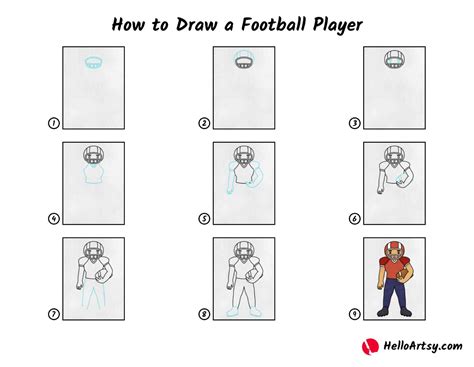 How to Draw a Football Player

1

2

3

4

5

6

7

8

9

HelloArtsy.com