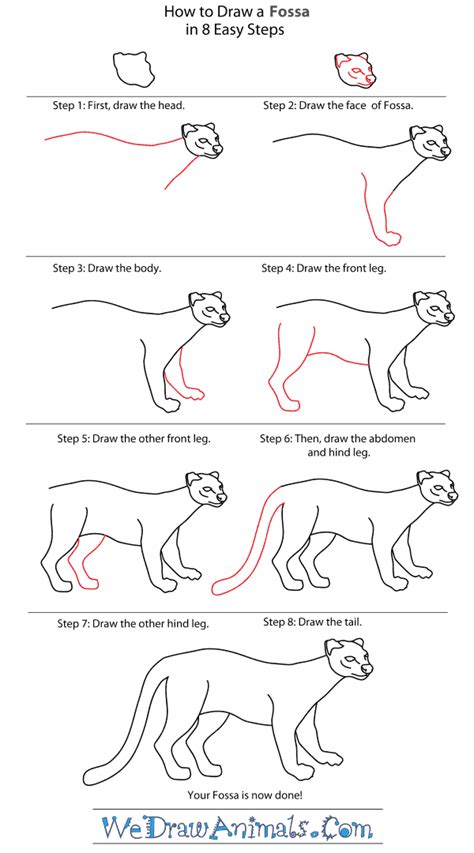 How to Draw a Fossa
in 8 Easy Steps

Step 1: First, draw the head.

Step 2: Draw the face of Fossa.

Step 3: Draw the body.

Step 4: Draw the front leg.

Step 5: Draw the other front leg.

Step 6: Then, draw the abdomen and hind leg.

Step 7: Draw the other hind leg.

Step 8: Draw the tail.

Your Fossa is now done!

WeDrawAnimals.Com