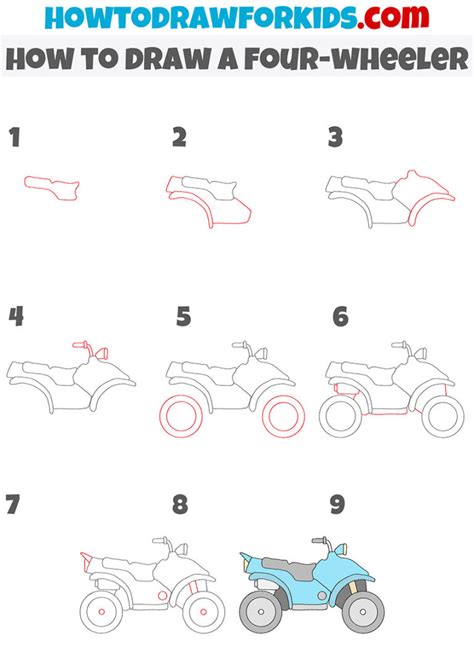 HOWTODRAWFORKIDS.com

HOW TO DRAW A FOUR-WHEELER

1

2

3

4

5

6

7

8

9