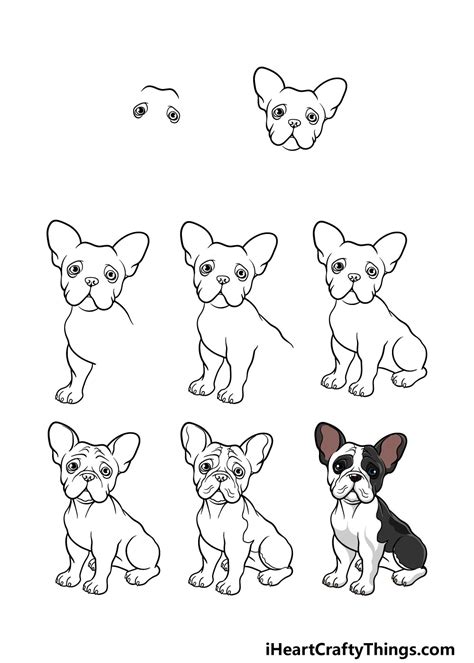 iHeartCraftyThings.com