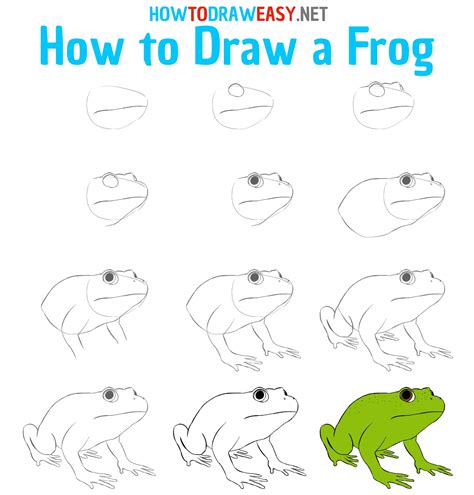 HOWTODRAWEASY.NET
How to Draw a Frog