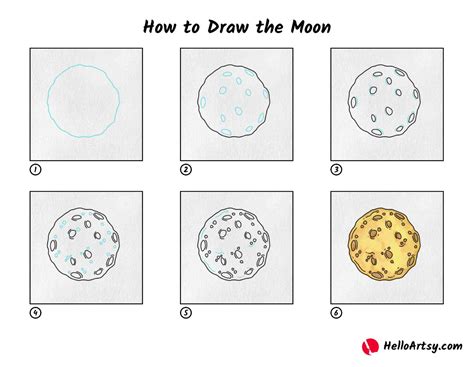 How to Draw the Moon

1

2

3

4

5

6

HelloArtsy.com