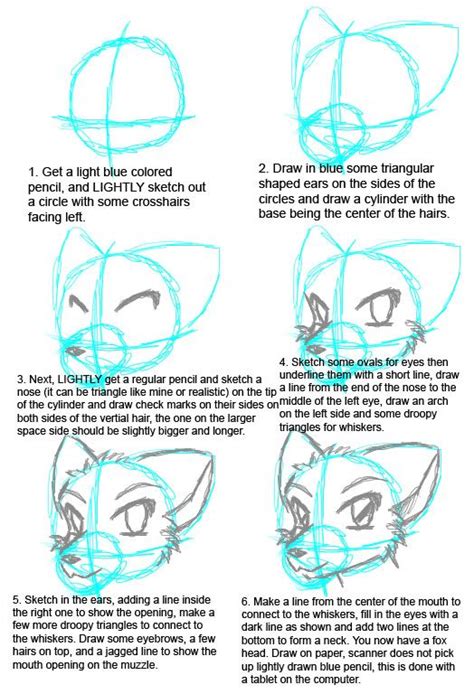 1. Get a light blue colored pencil, and LIGHTLY sketch out a circle with some crosshairs facing left.

2. Draw in blue some triangular shaped ears on the sides of the circles and draw a cylinder with the base being the center of the hairs.

3. Next, LIGHTLY get a regular pencil and sketch a nose (it can be triangle like mine or realistic) on the tip of the cylinder and draw check marks on their sides on both sides of the vertial hair, the one on the larger space side should be slightly bigger and longer.

4. Sketch some ovals for eyes then underline them with a short line, draw a line from the end of the nose to the middle of the left eye, draw an arch on the left side and some droopy triangles for whiskers.

5. Sketch in the ears, adding a line inside the right one to show the opening, make a few more droopy triangles to connect to the whiskers. Draw some eyebrows, a few hairs on top, and a jagged line to show the mouth opening on the muzzle.

6. Make a line from the center of the mouth to connect to the whiskers, fill in the eyes with a dark line as shown and add two lines at the bottom to form a neck. You now have a fox head. Draw on paper, scanner does not pick up lightly drawn blue pencil, this is done with a tablet on the computer.