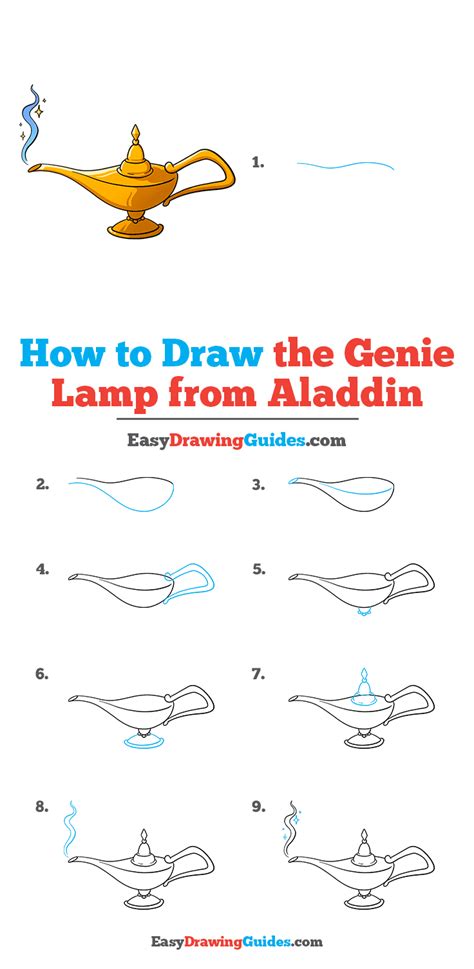 1.

How to Draw the Genie Lamp from Aladdin

EasyDrawingGuides.com

2.

3.

4.

5.

6.

7.

8.

9.

EasyDrawingGuides.com