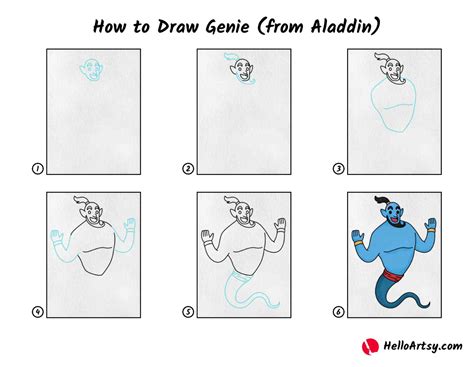 How to Draw Genie (from Aladdin)

1

2

3

4

5

6

HelloArtsy.com