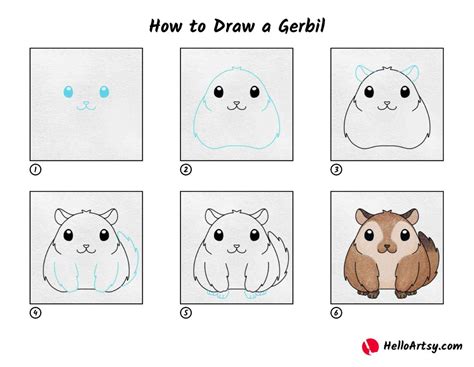 How to Draw a Gerbil

1

2

3

4

5

6

HelloArtsy.com