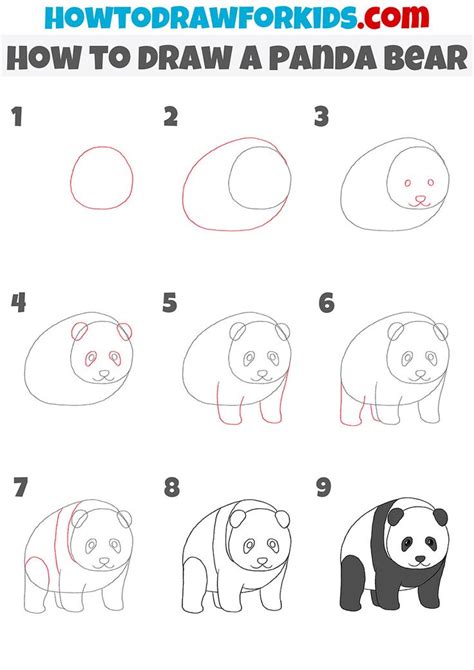 HOWTODRAWFORKIDS.com
HOW TO DRAW A PANDA BEAR

1

2

3

4

5

6

7

8

9