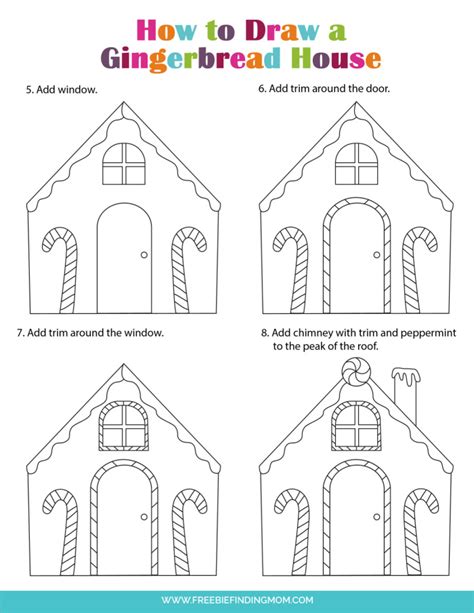 How to Draw a Gingerbread House

5. Add window.

6. Add trim around the door.

7. Add trim around the window.

8. Add chimney with trim and peppermint to the peak of the roof.

WWW.FREEBIEFINDINGMOM.COM